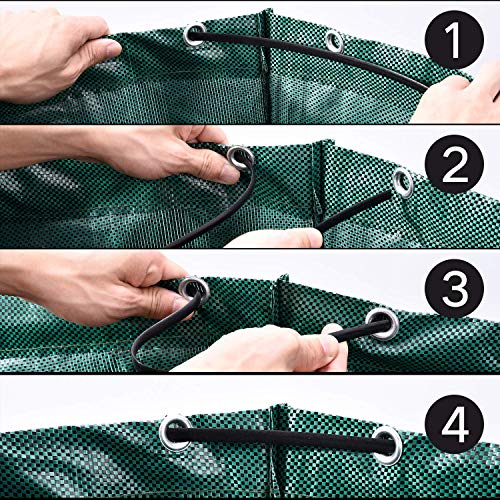 1

2

3

4